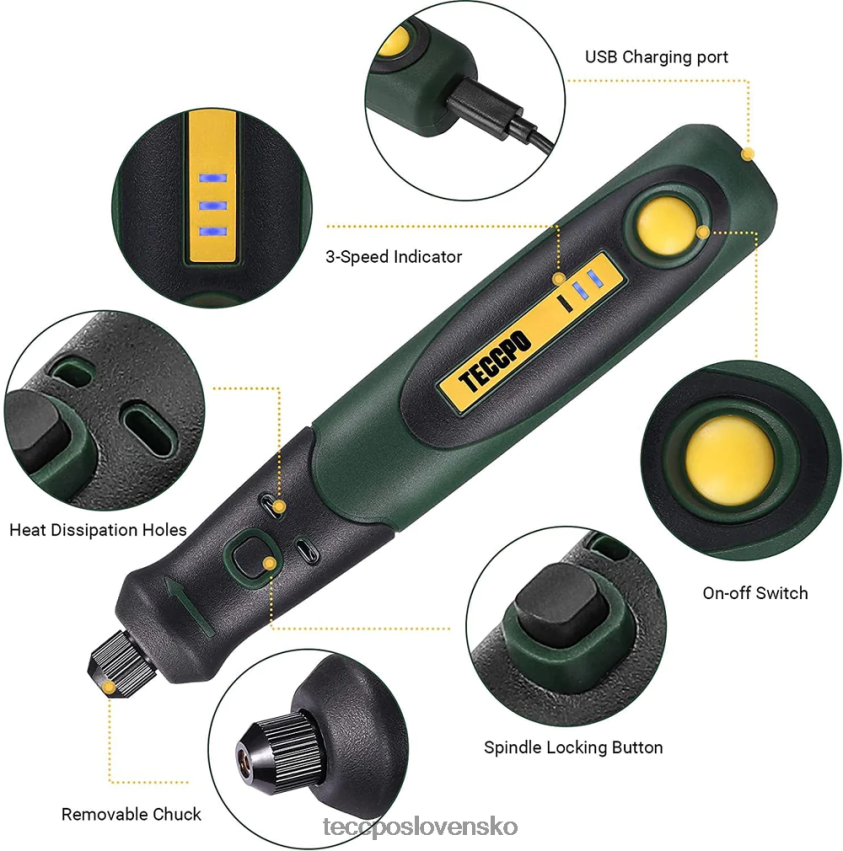 USB Charging port

3-Speed Indicator

TECCPO

Heat Dissipation Holes

On-off Switch

Spindle Locking Button

Removable Chuck

teccposlovensko